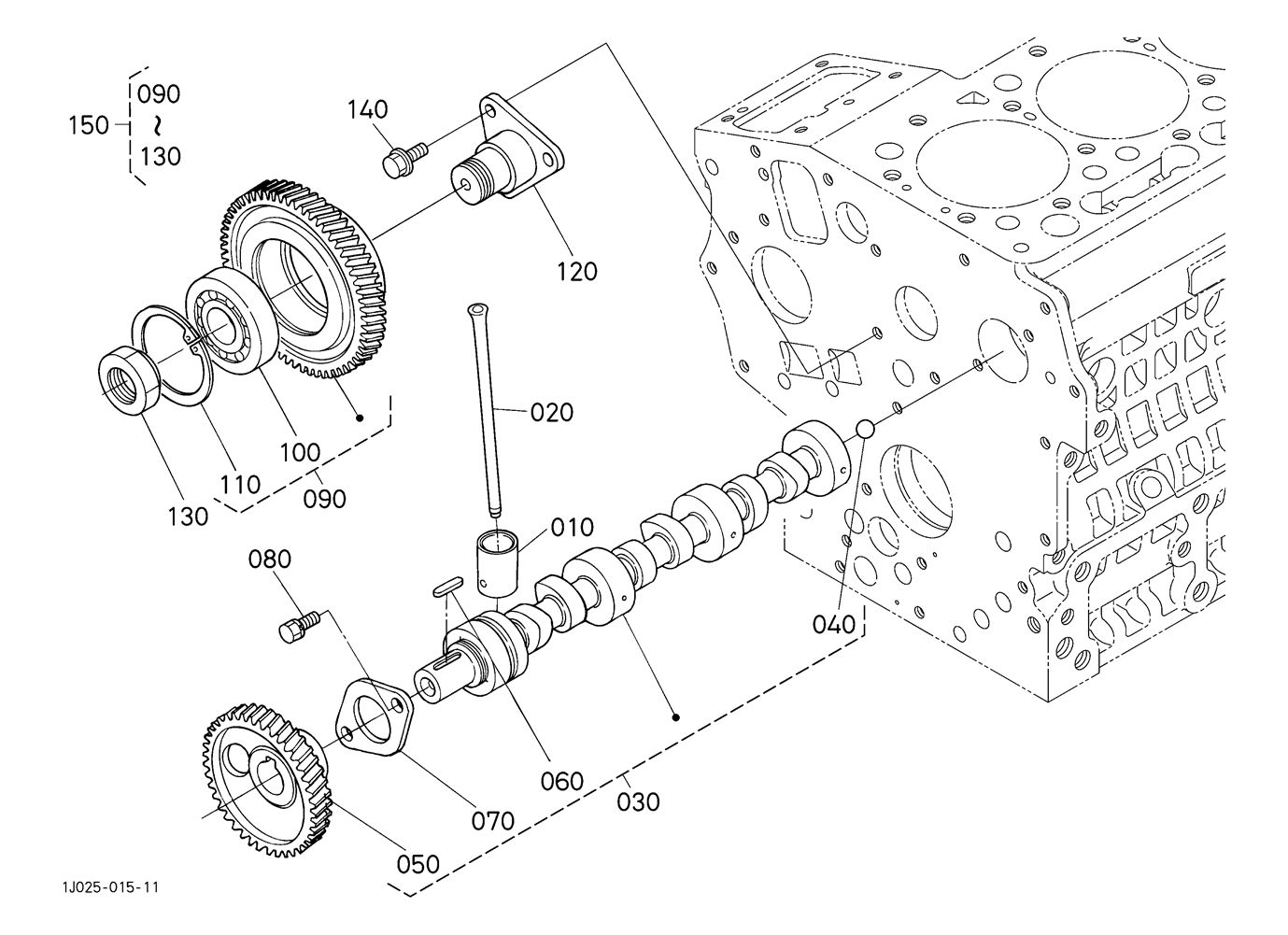 150
090
~
130
140
120
020
100
110
090
130
010
080
040
060
030
070
050
1J025-015-11